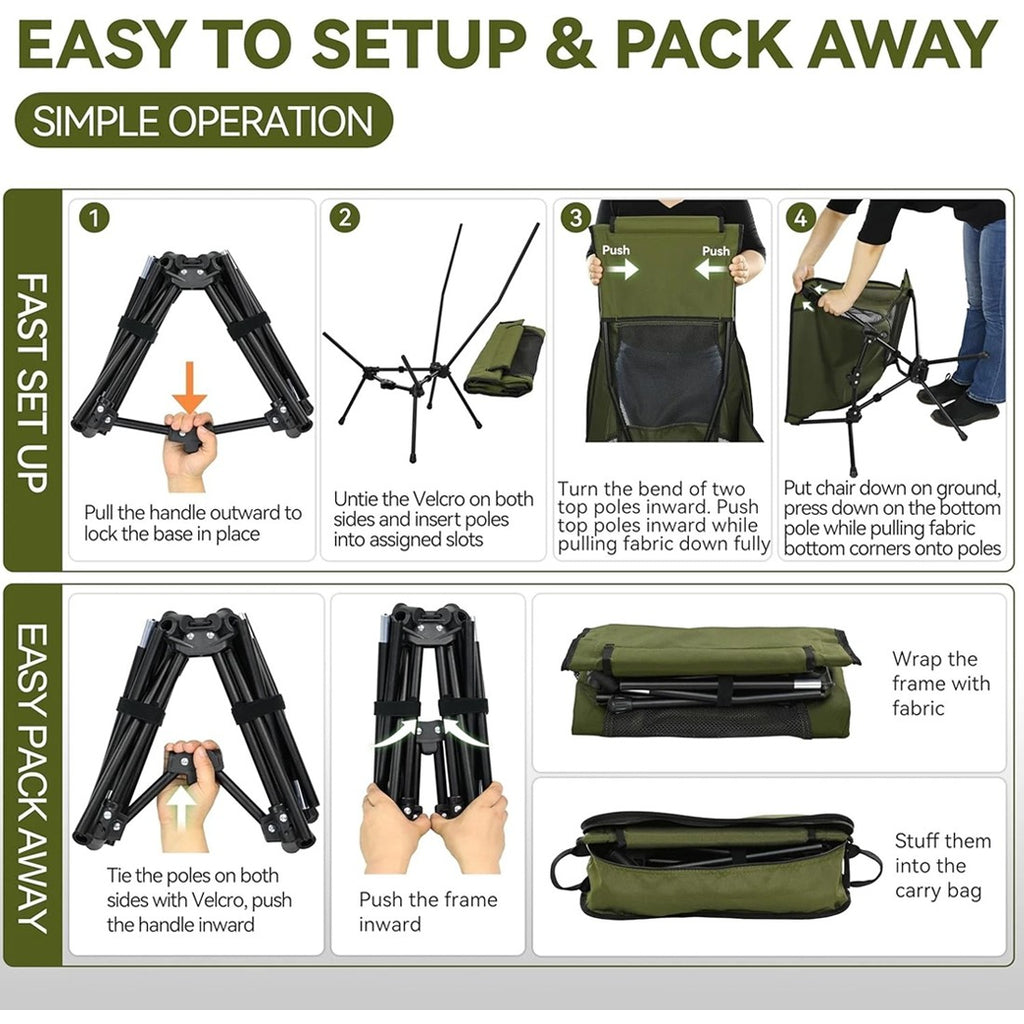 EASY TO SETUP & PACK AWAY

SIMPLE OPERATION

FAST SET UP

1

Pull the handle outward to lock the base in place

2

Untie the Velcro on both sides and insert poles into assigned slots

3

Push

Push

Turn the bend of two top poles inward. Push top poles inward while pulling fabric down fully

4

Put chair down on ground, press down on the bottom pole while pulling fabric bottom corners onto poles

EASY PACK AWAY

Tie the poles on both sides with Velcro, push the handle inward

Push the frame inward

Wrap the frame with fabric

Stuff them into the carry bag