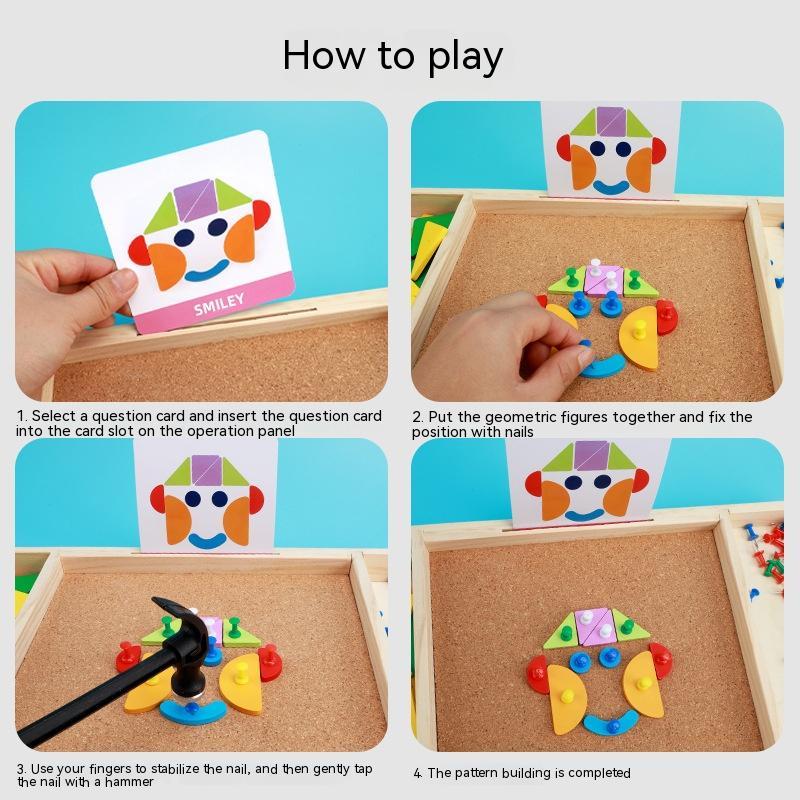 How to play

SMILEY

1. Select a question card and insert the question card into the card slot on the operation panel

2. Put the geometric figures together and fix the position with nails

3. Use your fingers to stabilize the nail, and then gently tap the nail with a hammer

4. The pattern building is completed