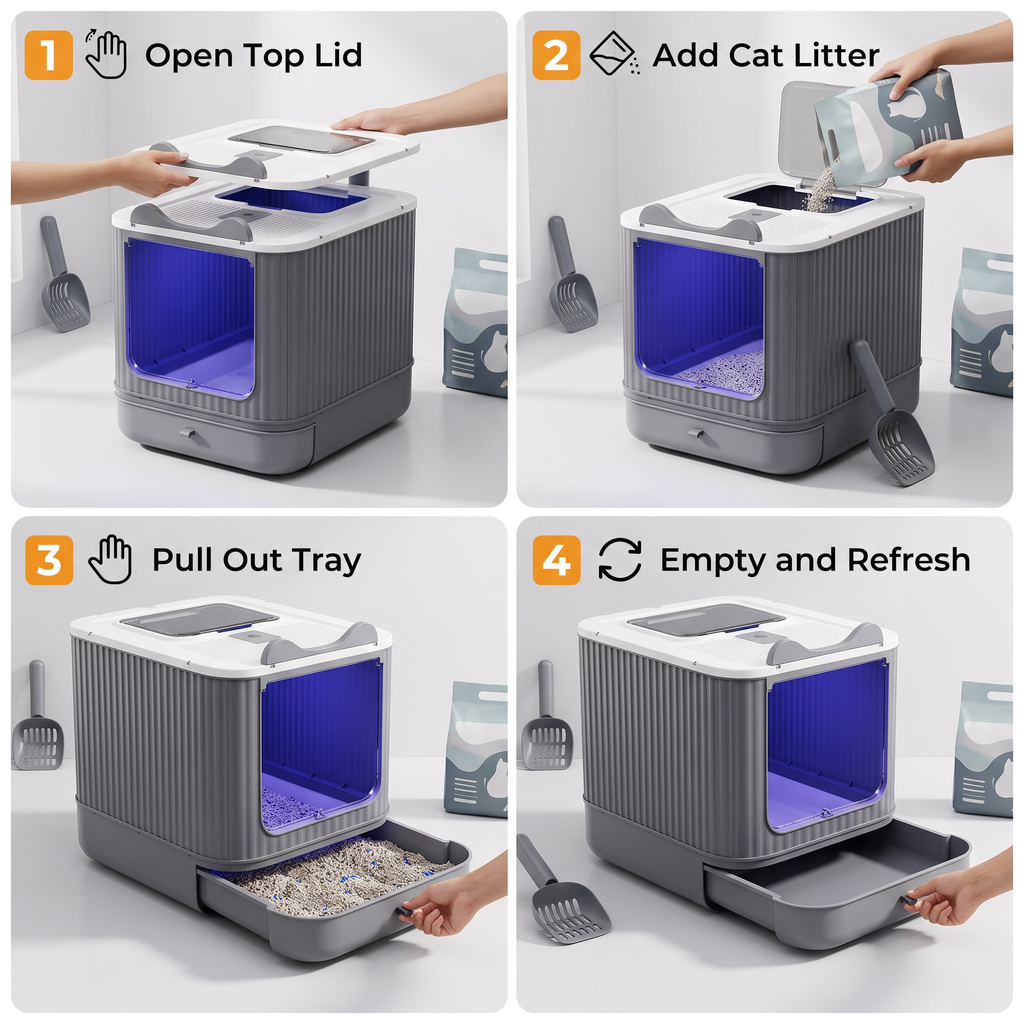 1 Open Top Lid

2 Add Cat Litter

3 Pull Out Tray

4 Empty and Refresh